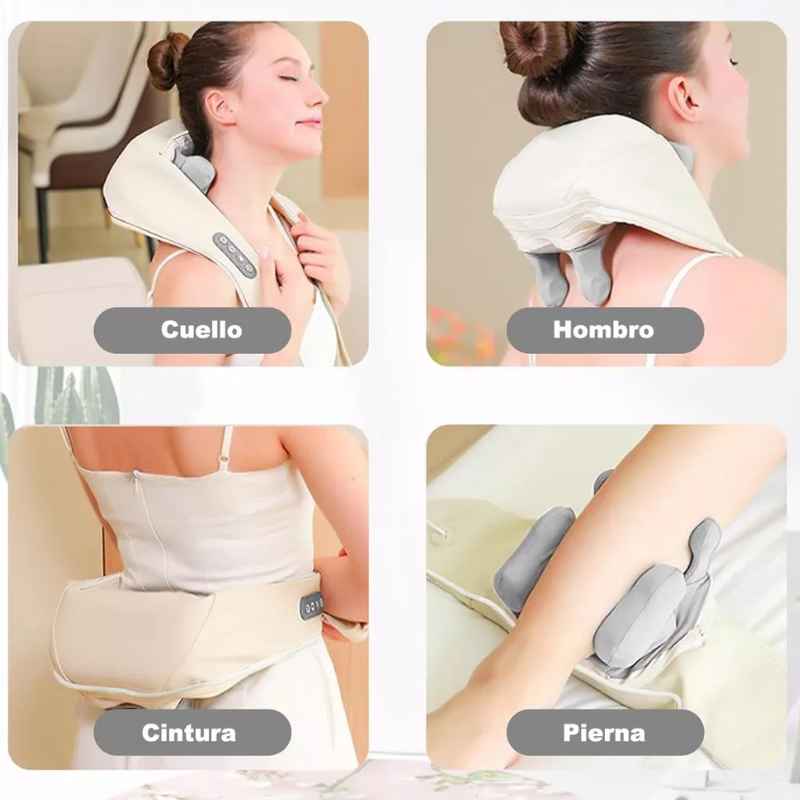 Cuello

Hombro

Cintura

Pierna