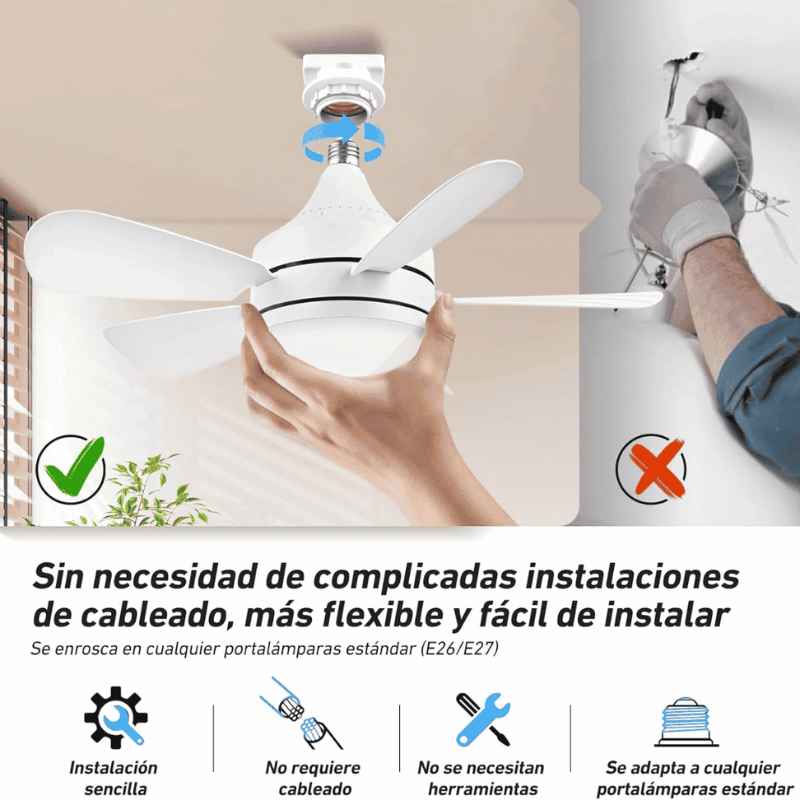 Sin necesidad de complicadas instalaciones de cableado, más flexible y fácil de instalar

Se enrosca en cualquier portalámparas estándar (E26/E27)

Instalación sencilla

No requiere cableado

No se necesitan herramientas

Se adapta a cualquier portalámparas estándar